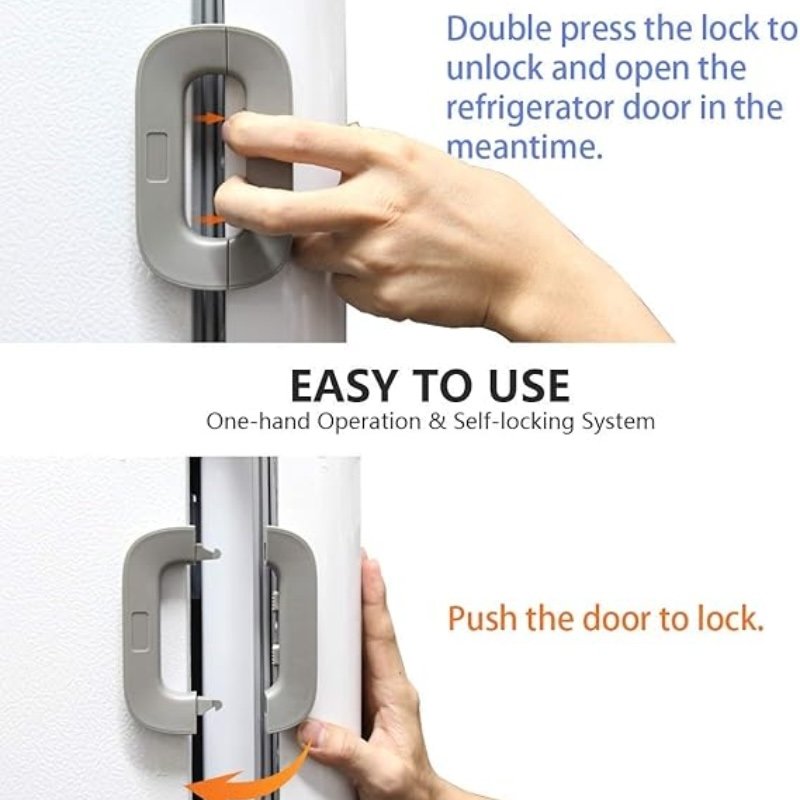 Double press the lock to unlock and open the refrigerator door in the meantime.

EASY TO USE
One-hand Operation & Self-locking System

Push the door to lock.