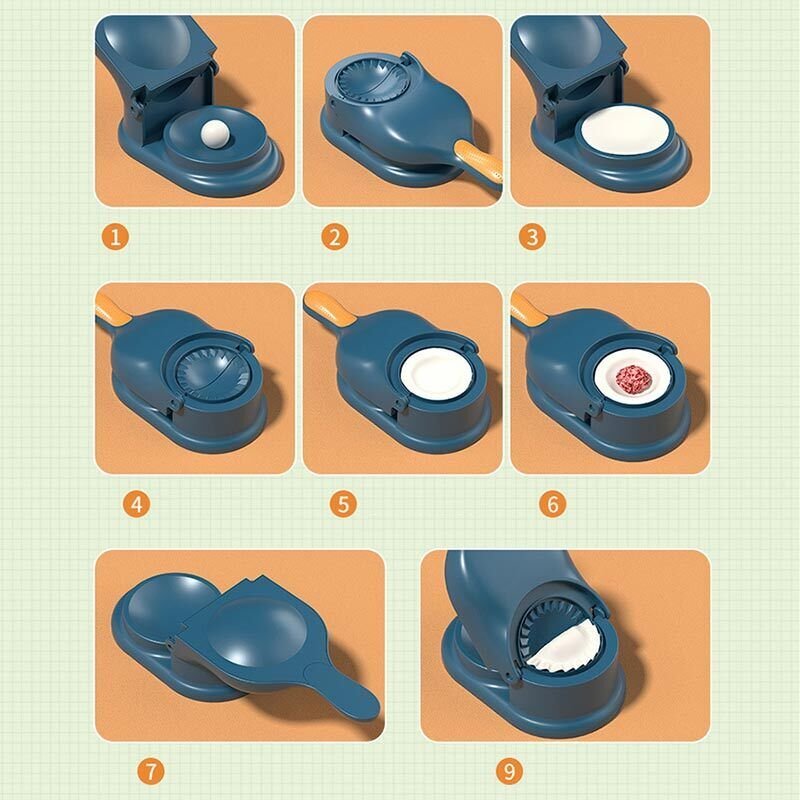 1

2

3

4

5

6

7

9