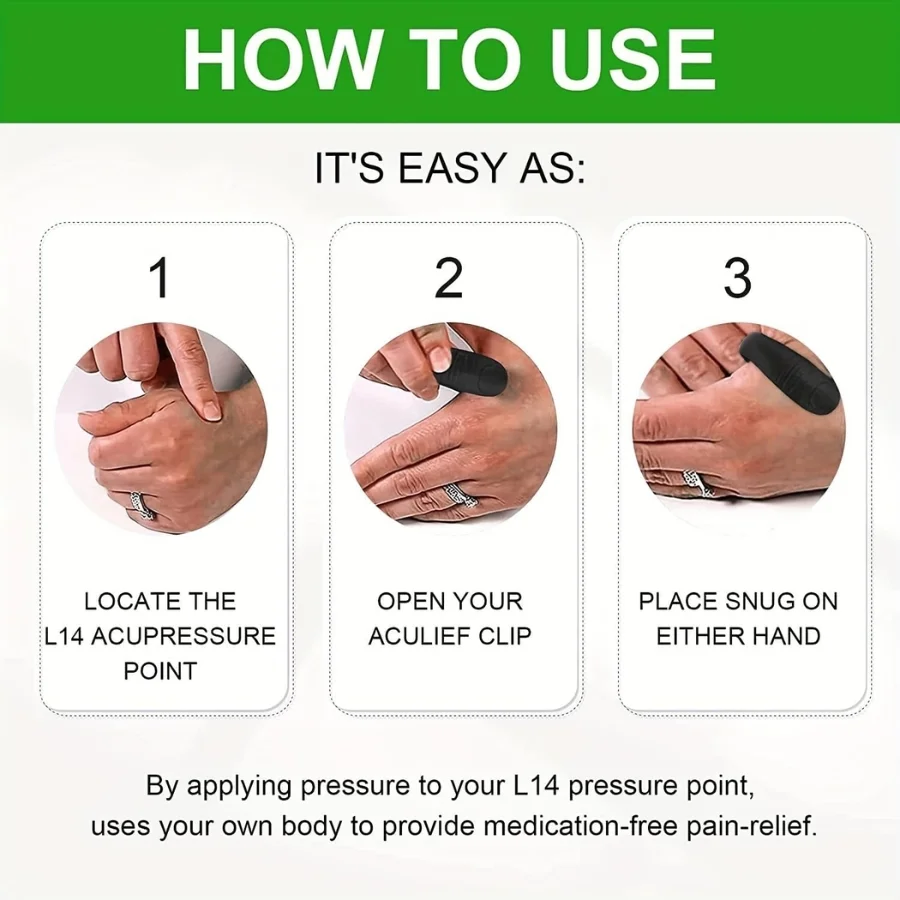 HOW TO USE

IT'S EASY AS:

1

LOCATE THE L14 ACUPRESSURE POINT

2

OPEN YOUR ACULIEF CLIP

3

PLACE SNUG ON EITHER HAND

By applying pressure to your L14 pressure point, uses your own body to provide medication-free pain-relief.