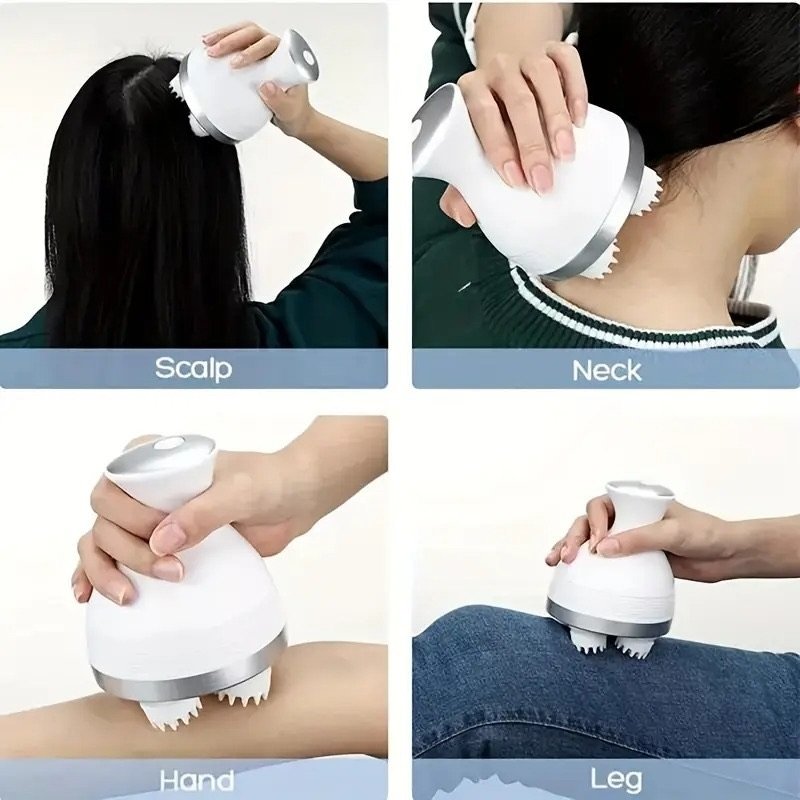 Scalp

Neck

Hand

Leg