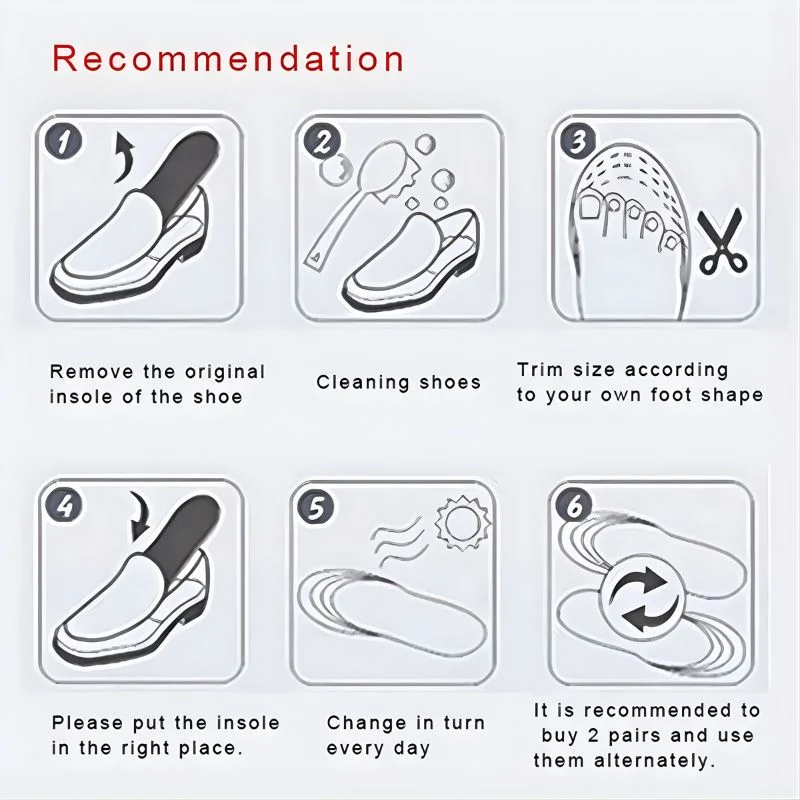 Recommendation

1

Remove the original insole of the shoe

2

Cleaning shoes

3

Trim size according to your own foot shape

4

Please put the insole in the right place.

5

Change in turn every day

6

It is recommended to buy 2 pairs and use them alternately.