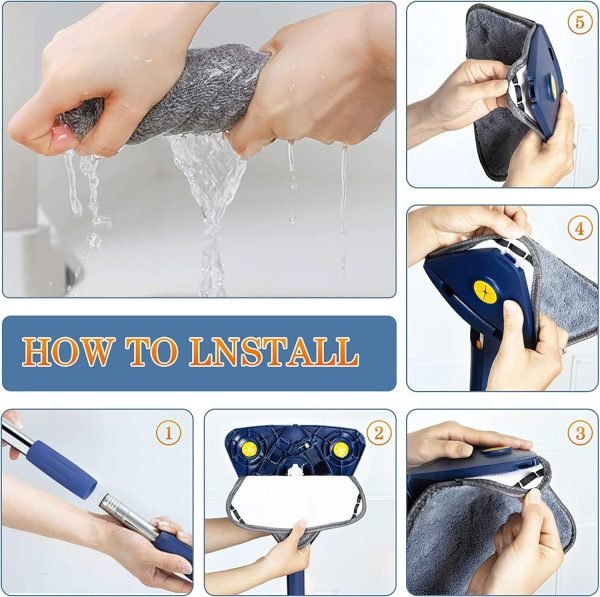 5

4

HOW TO LNSTALL

1

2

3